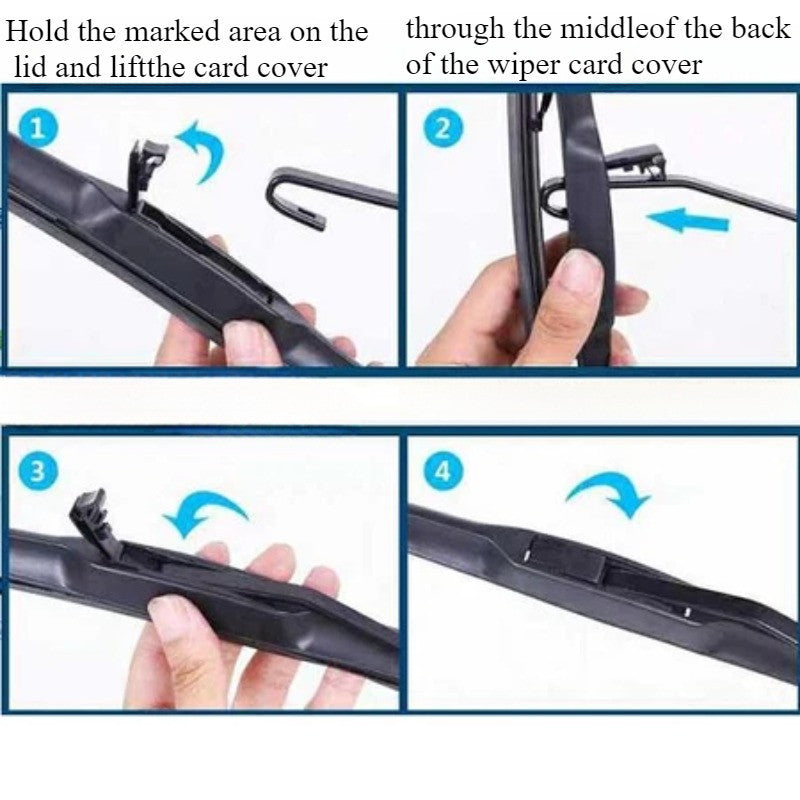 Hold the marked area on the lid and liftthe card cover

through the middleof the back of the wiper card cover

1

2

3

4