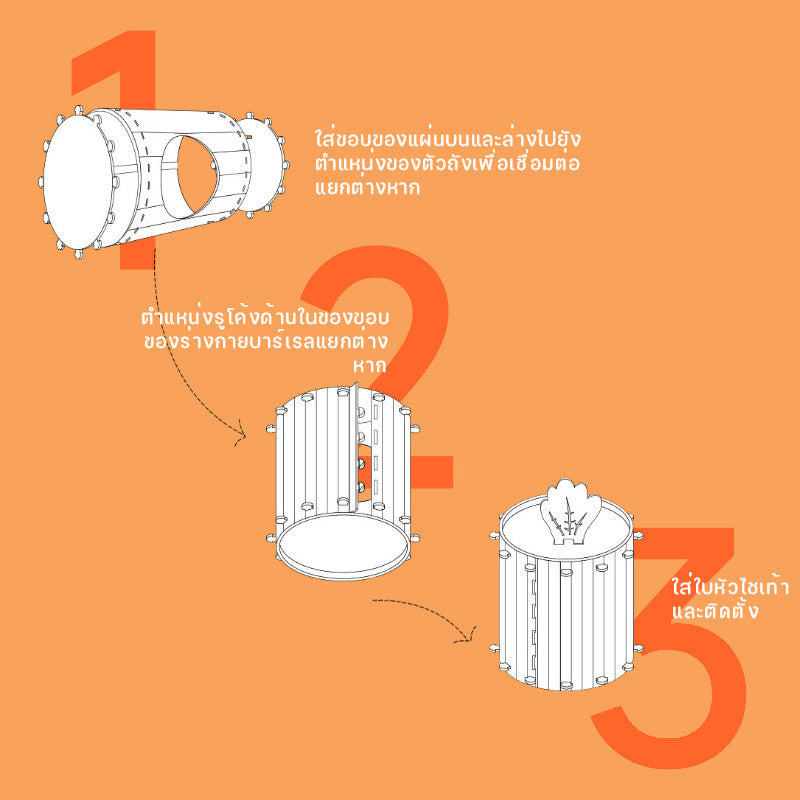 1

ใส่ขอบของแผ่นบนและล่างไปยังตำแหน่งของตัวถังเพื่อเชื่อมต่อแยกต่างหาก

2

ตำแหน่งรูโค้งด้านในของขอบของร่างกายบาร์เรลแยกต่างหาก

3

ใส่ใบหัวไชเท้าและติดตั้ง