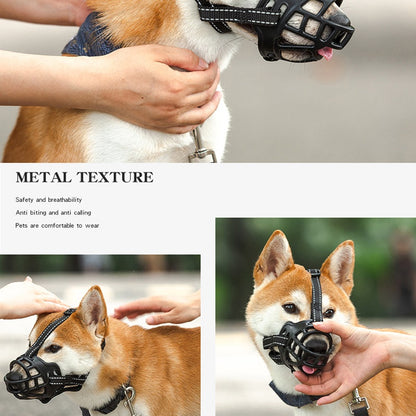 METAL TEXTURE

Safety and breathability

Anti biting and anti calling

Pets are comfortable to wear