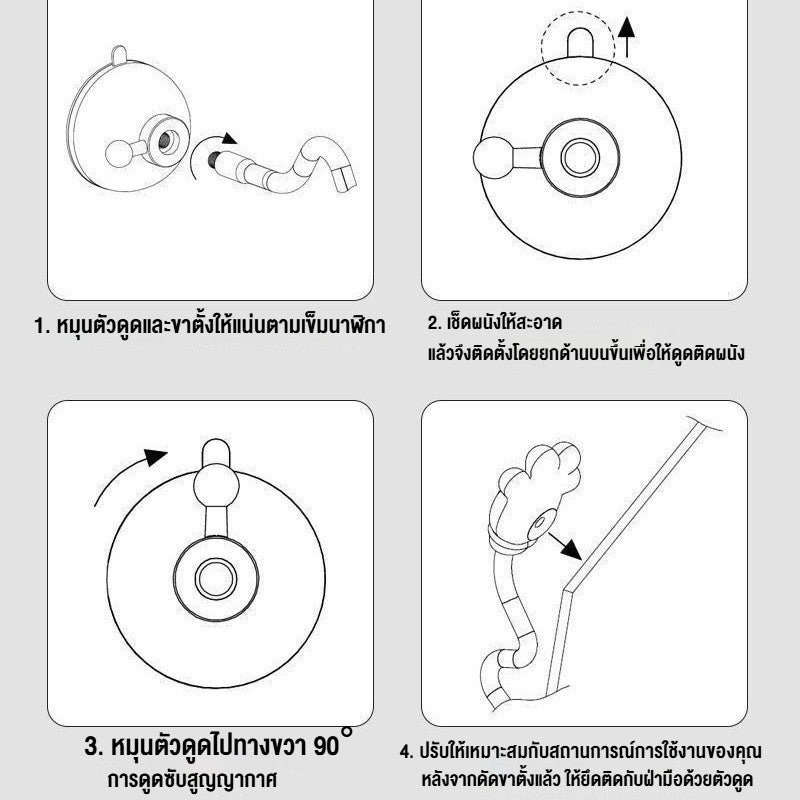 1. หมุนตัวดูดและขาตั้งให้แน่นตามเข็มนาฬิกา

2. เช็ดผนังให้สะอาด
แล้วจึงติดตั้งโดยยกด้านบนขึ้นเพื่อให้ดูดติดผนัง

3. หมุนตัวดูดไปทางขวา 90°
การดูดซับสูญญากาศ

4. ปรับให้เหมาะสมกับสถานการณ์การใช้งานของคุณ
หลังจากดัดขาตั้งแล้ว ให้ยึดติดกับฝ่ามือด้วยตัวดูด