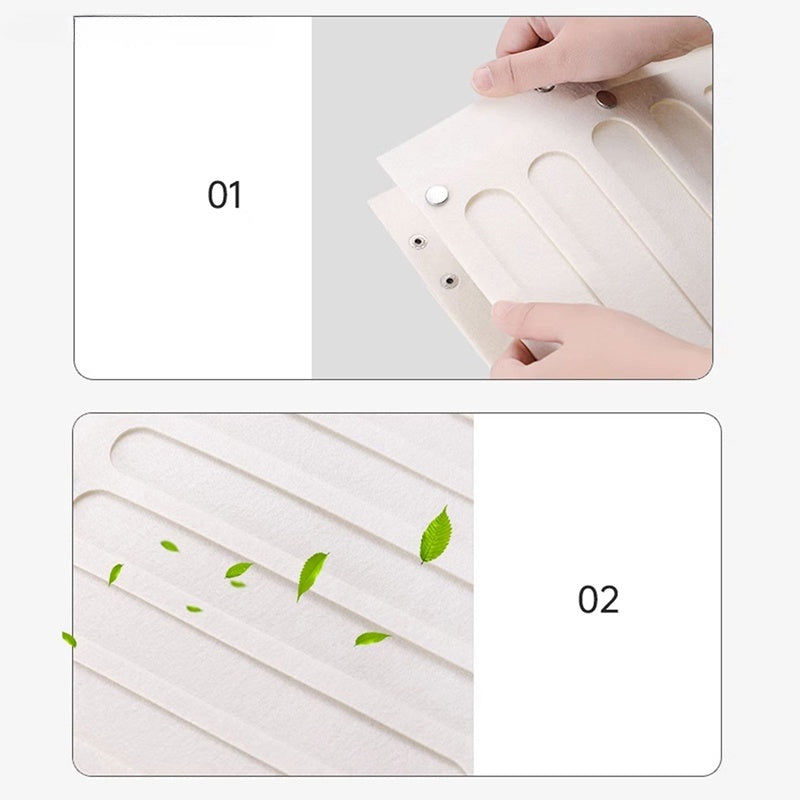 01

02