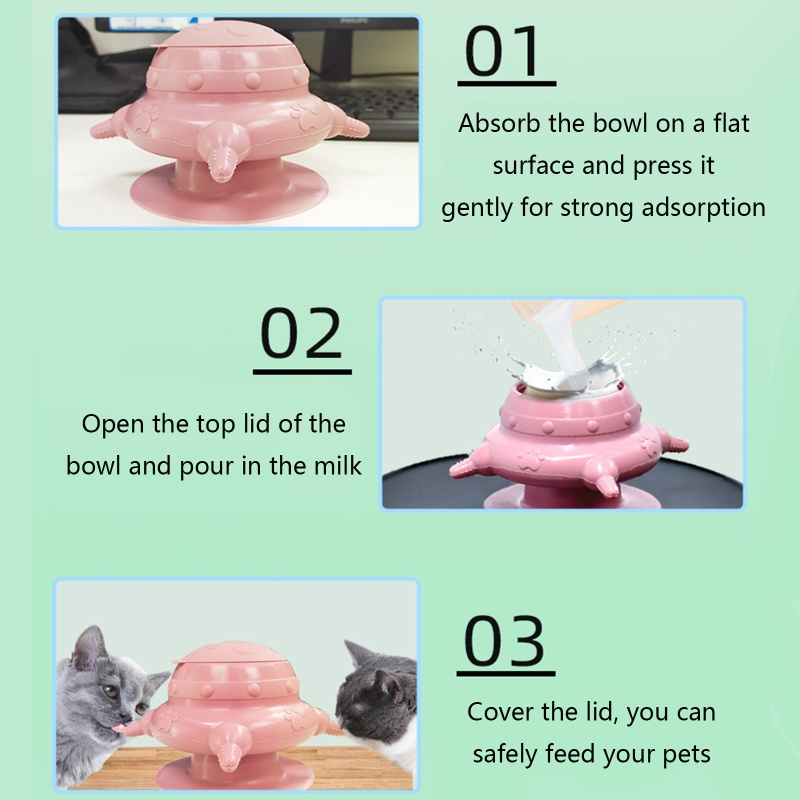 PHILIPS

01

Absorb the bowl on a flat surface and press it gently for strong adsorption

02

Open the top lid of the bowl and pour in the milk

03

Cover the lid, you can safely feed your pets