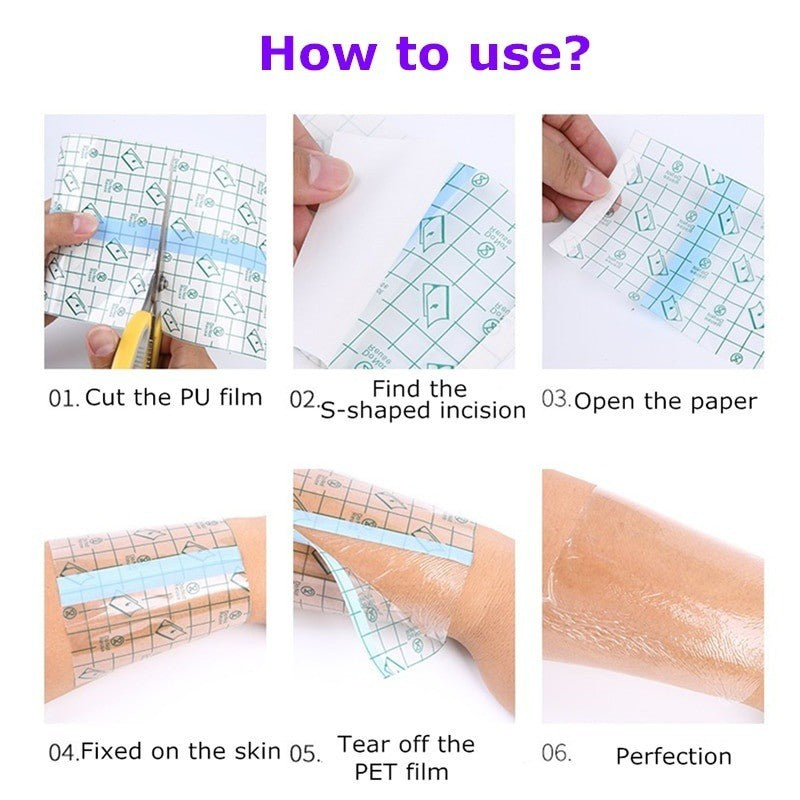 How to use?

01. Cut the PU film

02. Find the S-shaped incision

03. Open the paper

04. Fixed on the skin

05. Tear off the PET film

06. Perfection