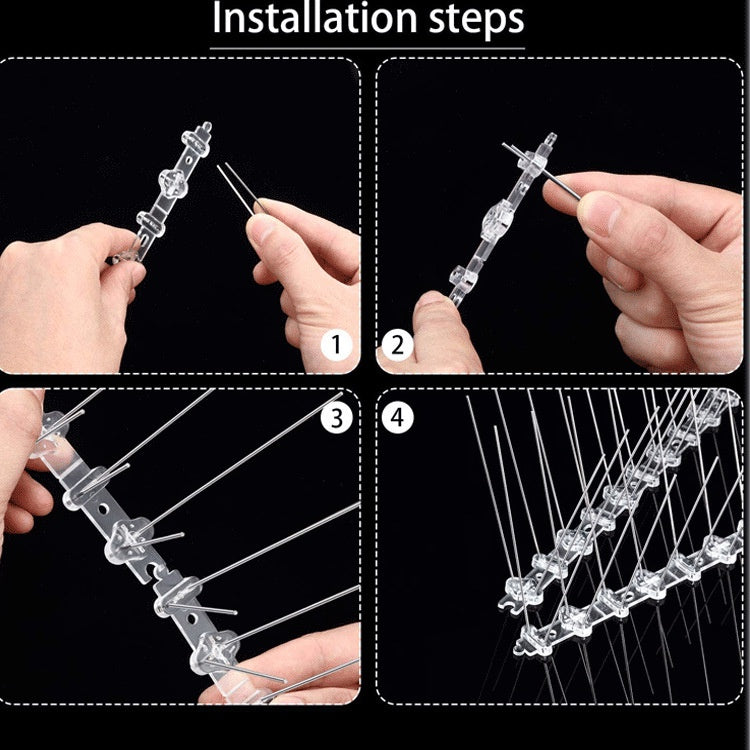 Installation steps

1

2

3

4