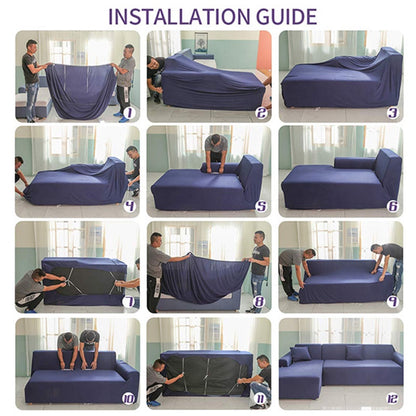 INSTALLATION GUIDE

1

2

3

4

5

6

7

8

9

10

11

12