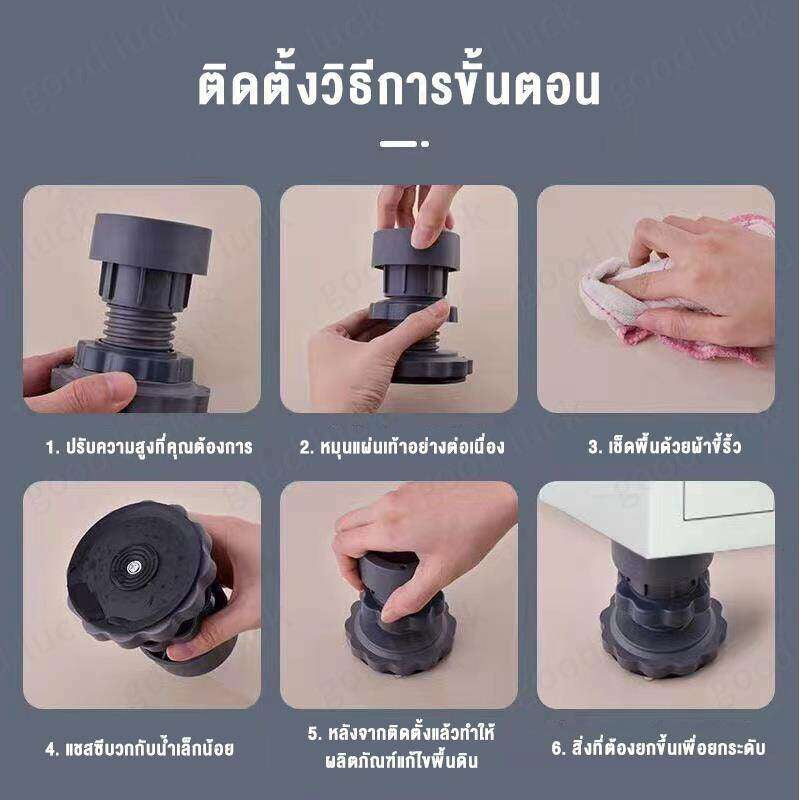 ติดตั้งวิธีการขั้นตอน

1. ปรับความสูงที่คุณต้องการ

2. หมุนแผ่นเท้าอย่างต่อเนื่อง

3. เช็ดพื้นด้วยผ้าขี้ริ้ว

4. แชสซีบวกกับน้ำเล็กน้อย

5. หลังจากติดตั้งแล้วทำให้ผลิตภัณฑ์แก้ไขพื้นดิน

6. สิ่งที่ต้องยกขึ้นเพื่อยกระดับ