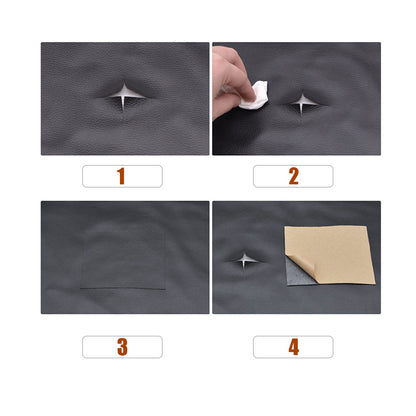 1

2

3

4