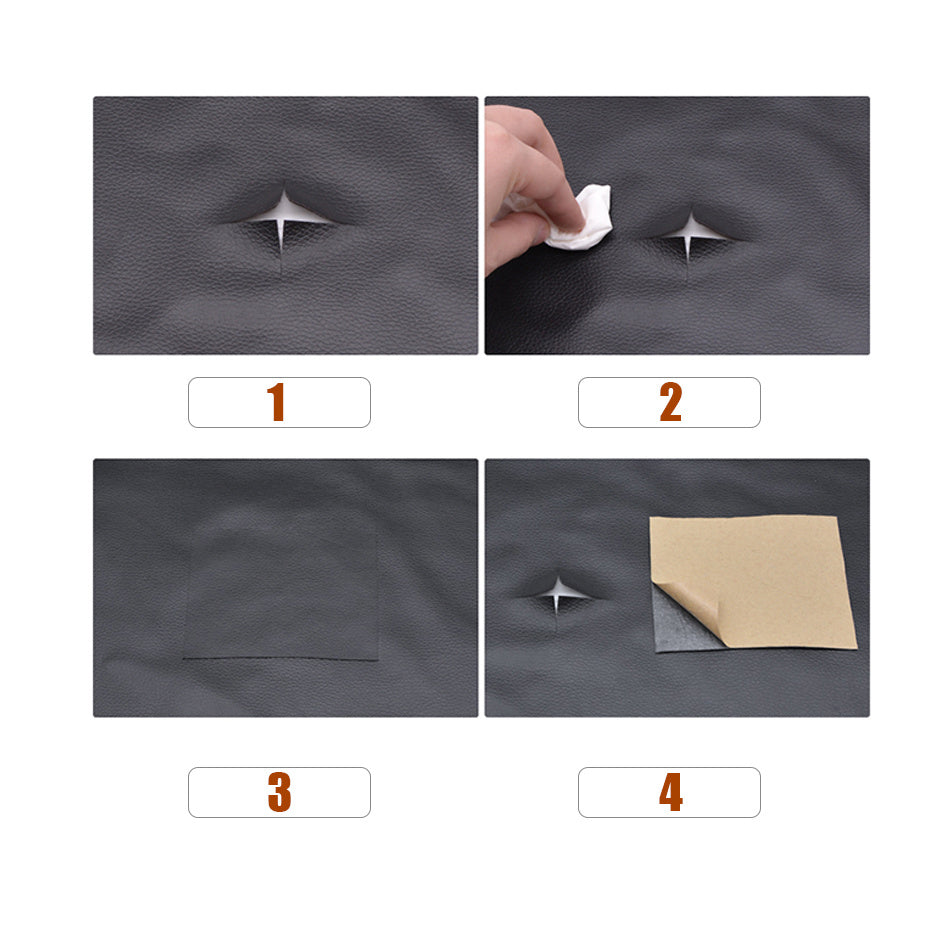 1

2

3

4